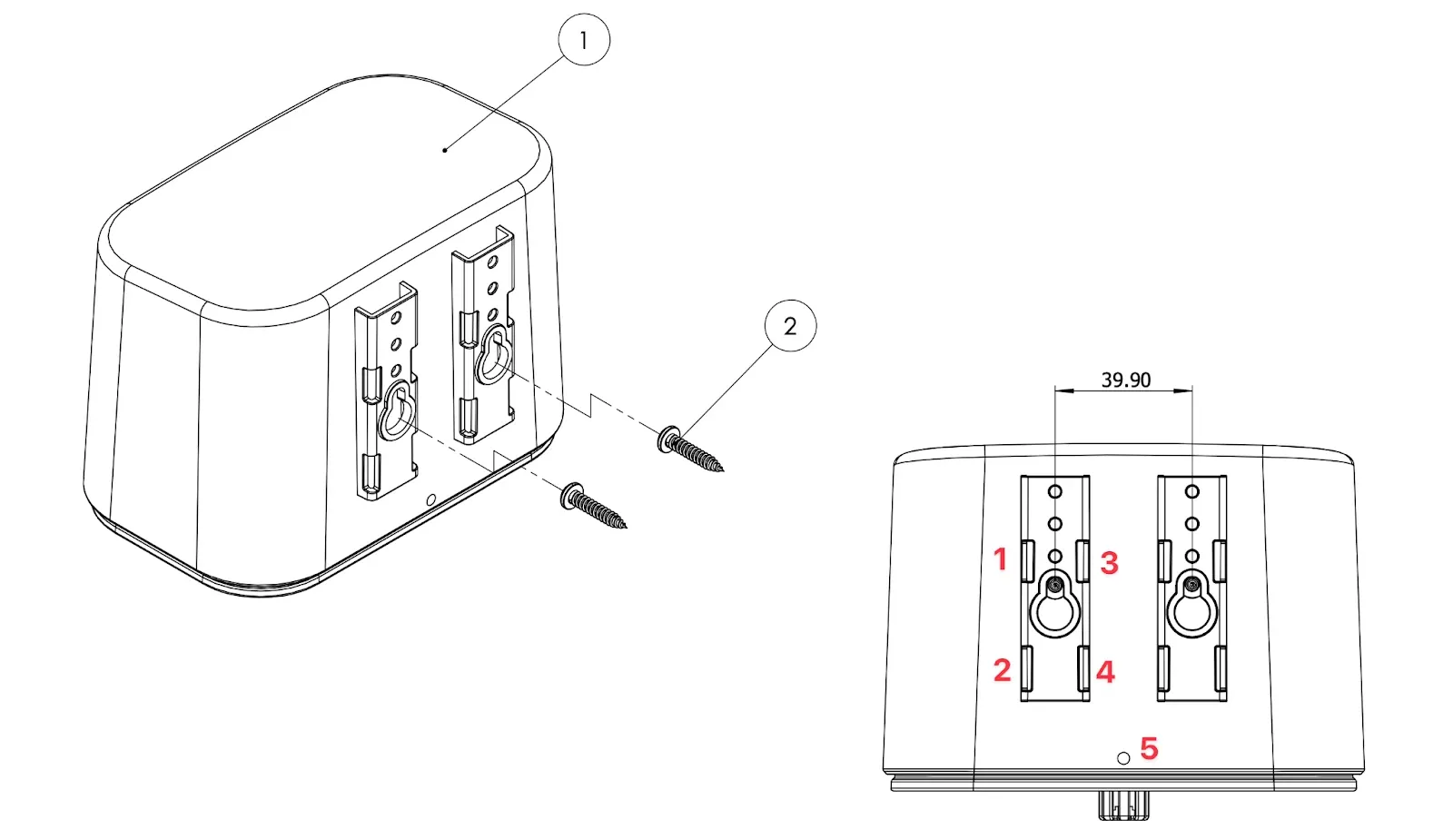 1

2

39.90

1
3
2
4
5